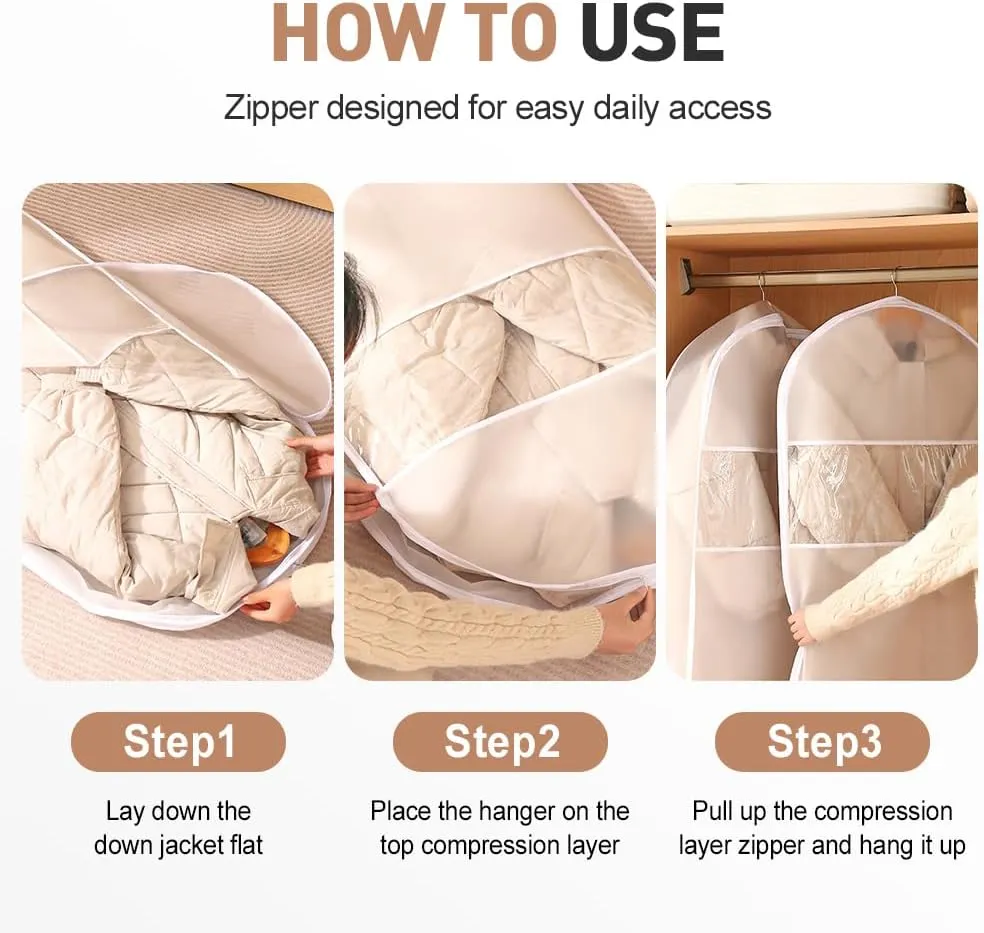 HOW TO USE

Zipper designed for easy daily access

Step1

Lay down the down jacket flat

Step2

Place the hanger on the top compression layer

Step3

Pull up the compression layer zipper and hang it up